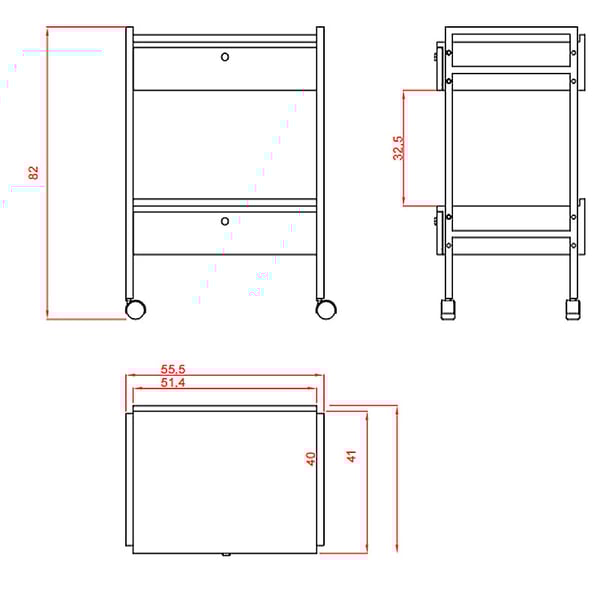 82

32,5

55,5
51,4

40

41